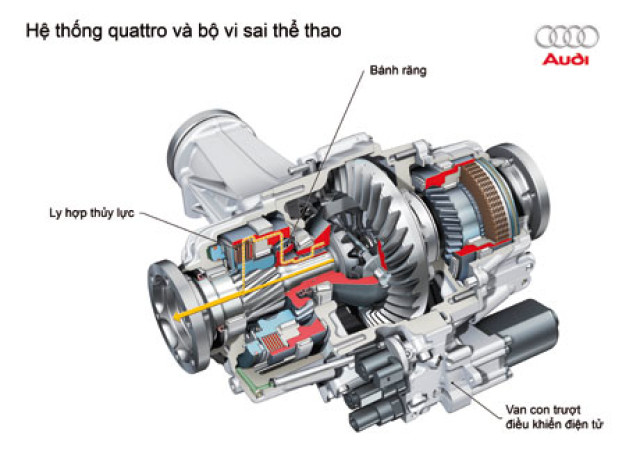 Hệ thống quattro và bộ vi sai thể thao

Audi

Bánh răng

Ly hợp thủy lực

Van con trượt điều khiển điện tử