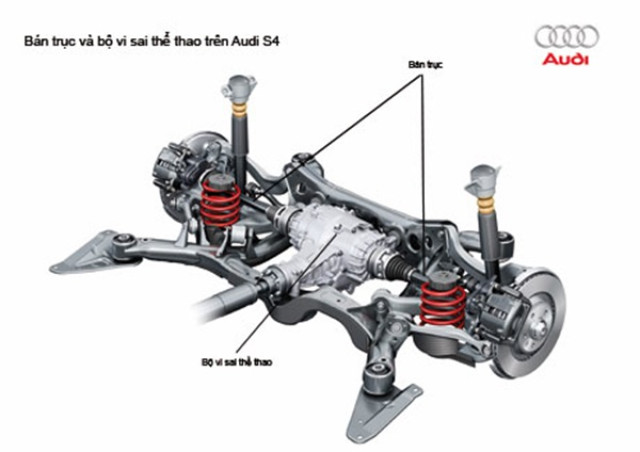 Bán trục và bộ vi sai thể thao trên Audi S4

Audi

Bán trục

Bộ vi sai thể thao